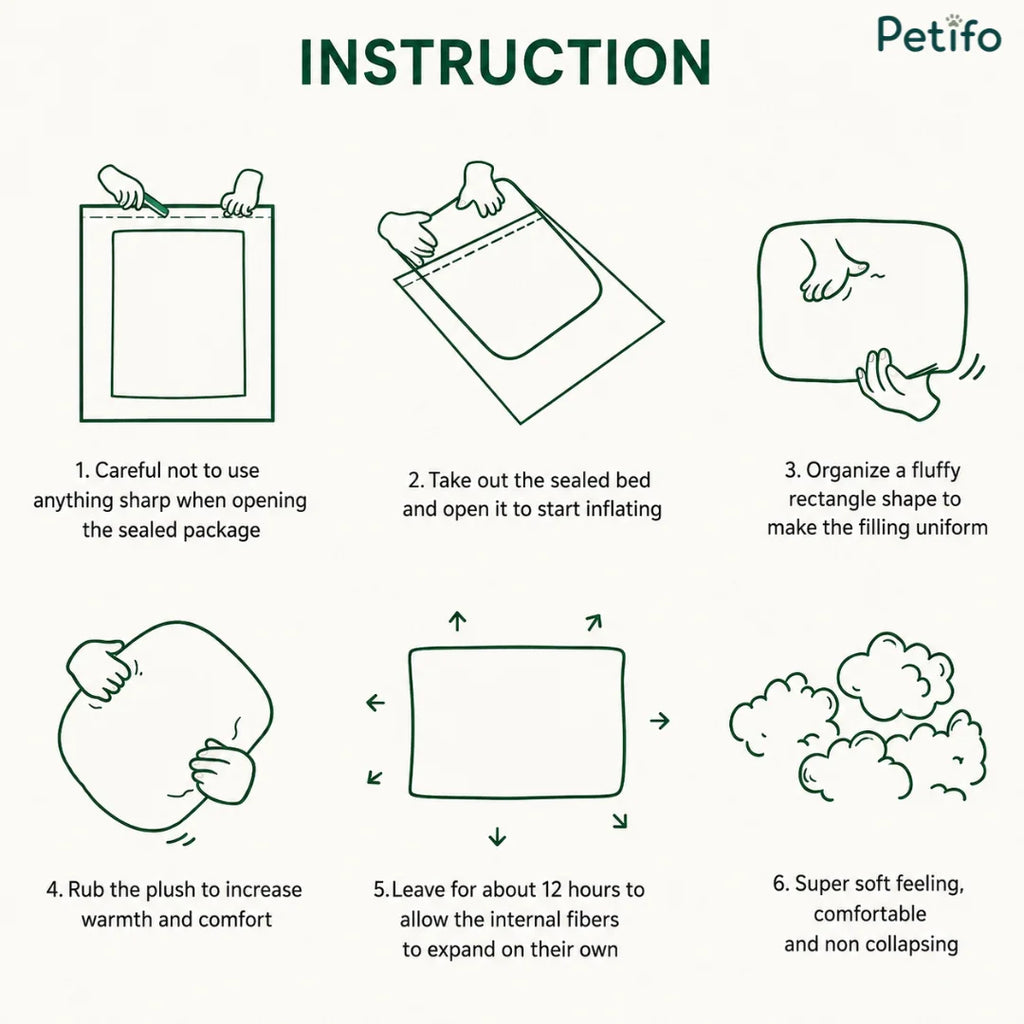 INSTRUCTION

Petifo

1. Careful not to use anything sharp when opening the sealed package

2. Take out the sealed bed and open it to start inflating

3. Organize a fluffy rectangle shape to make the filling uniform

4. Rub the plush to increase warmth and comfort

5.Leave for about 12 hours to allow the internal fibers to expand on their own

6. Super soft feeling, comfortable and non collapsing