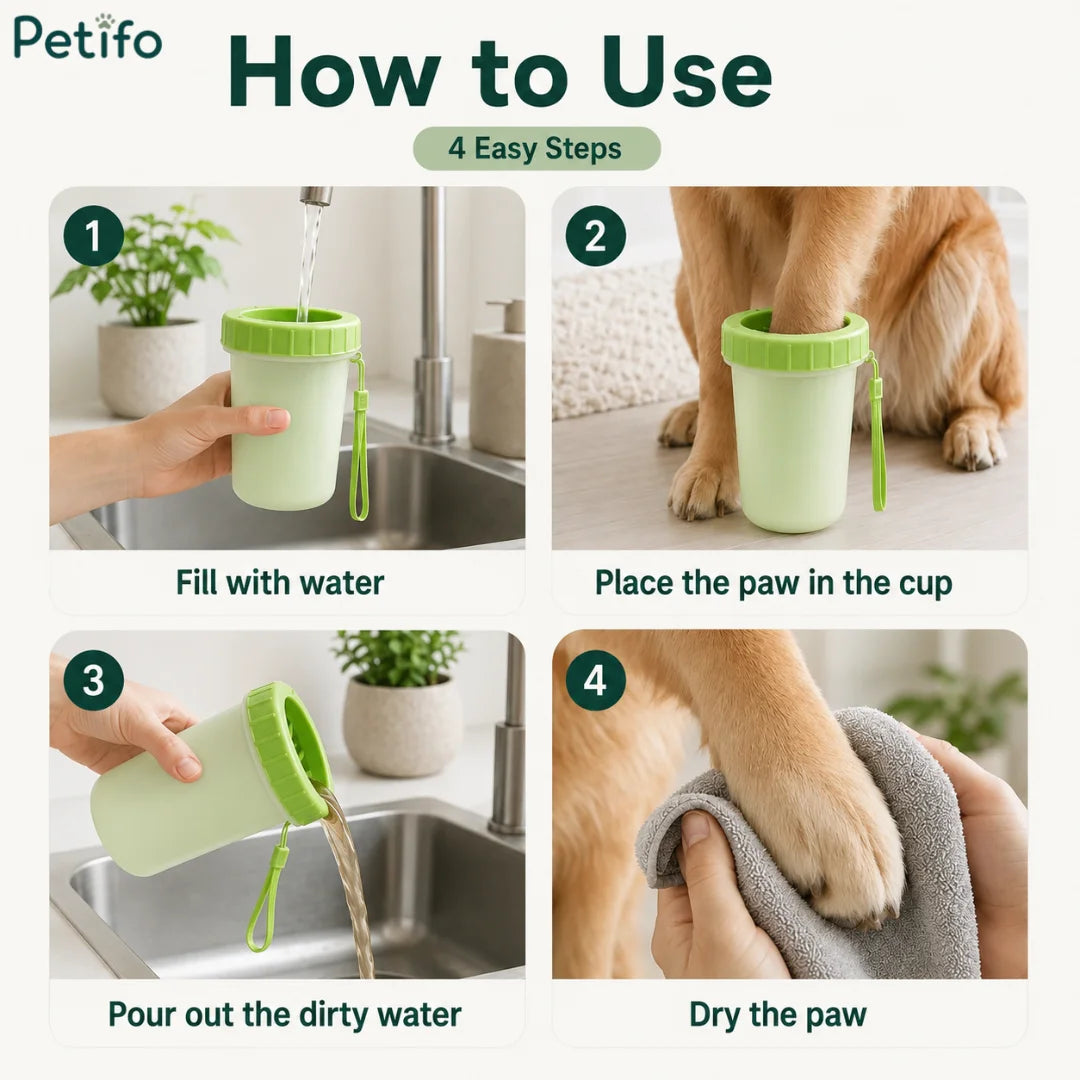 Petifo

How to Use

4 Easy Steps

1

Fill with water

2

Place the paw in the cup

3

Pour out the dirty water

4

Dry the paw