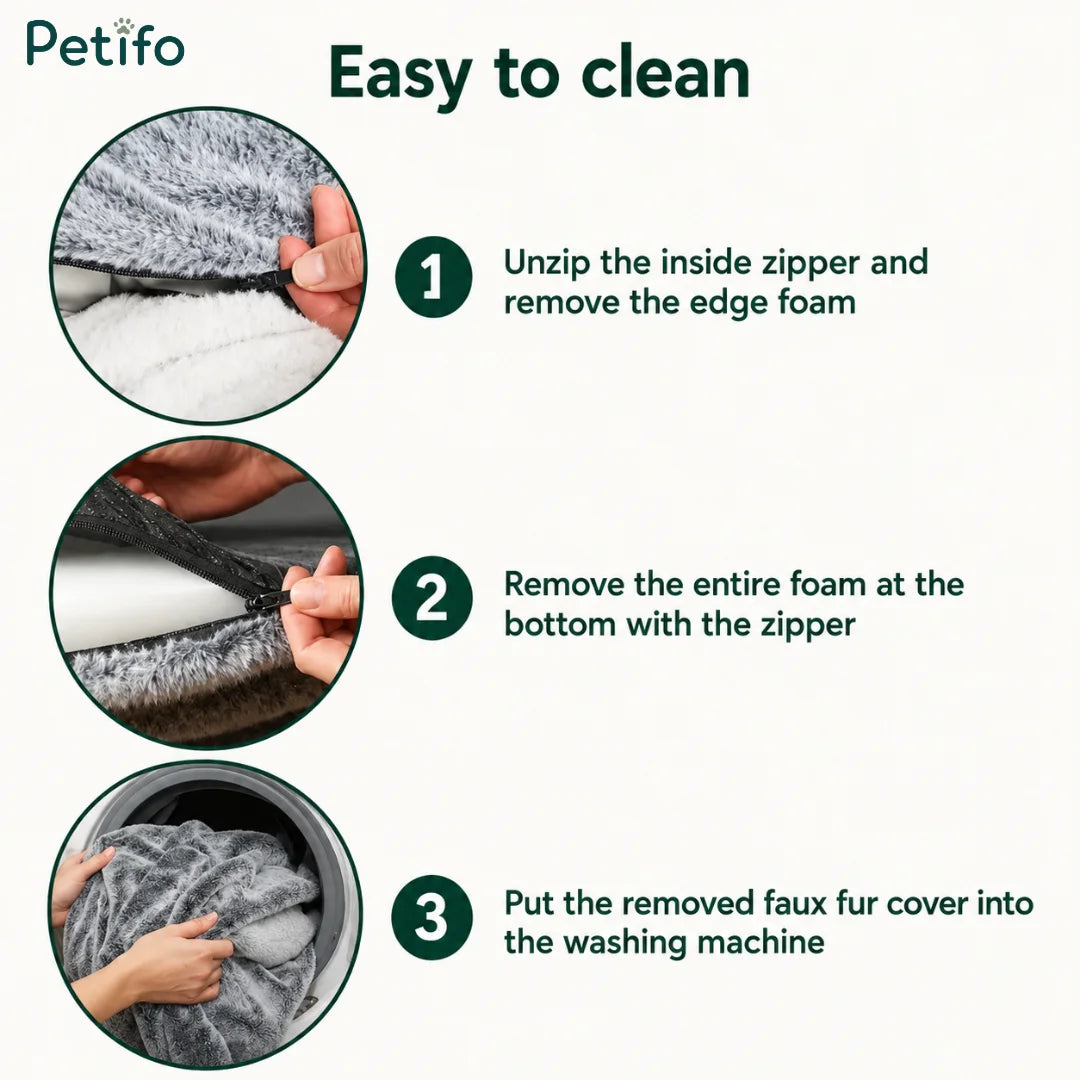 Petifo

Easy to clean

1 Unzip the inside zipper and remove the edge foam

2 Remove the entire foam at the bottom with the zipper

3 Put the removed faux fur cover into the washing machine